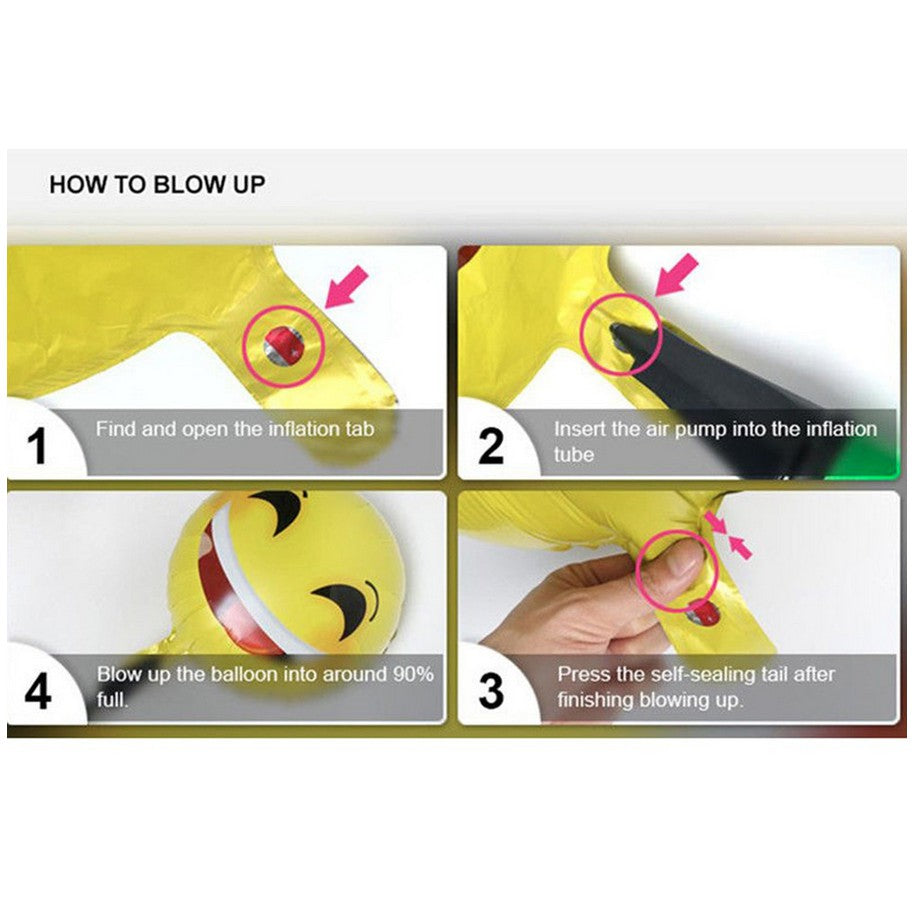 HOW TO BLOW UP

1 Find and open the inflation tab

2 Insert the air pump into the inflation tube

4 Blow up the balloon into around 90% full.

3 Press the self-sealing tail after finishing blowing up.