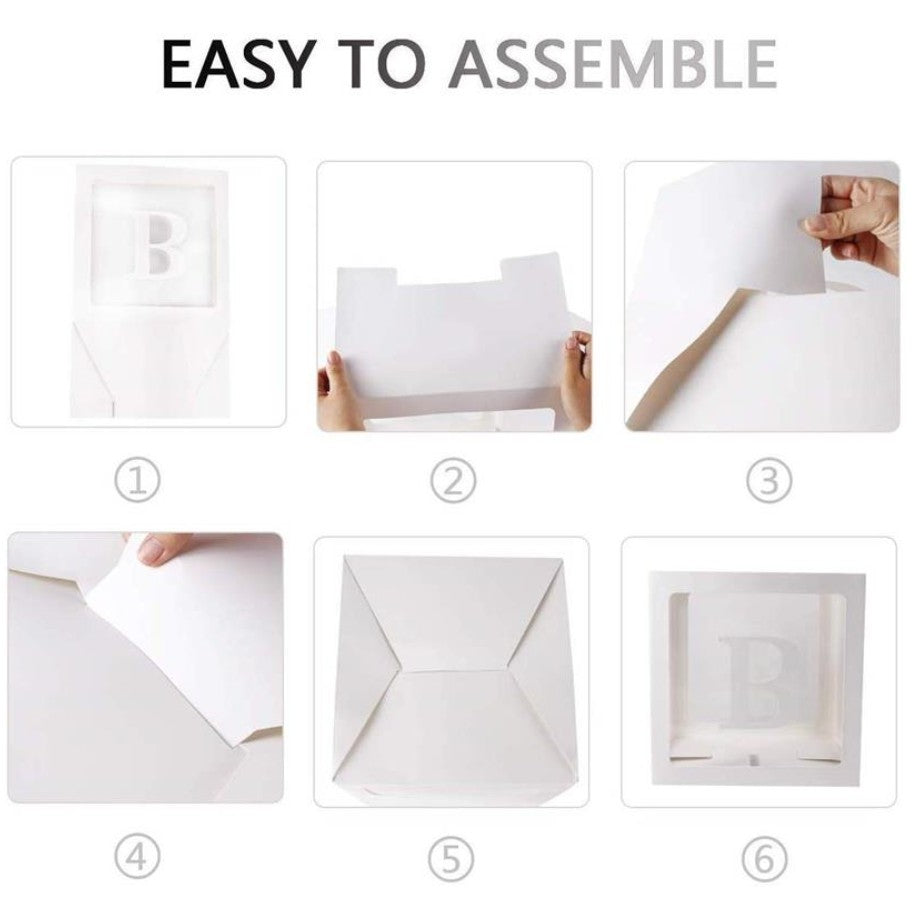 EASY TO ASSEMBLE

B

①

②

③

④

⑤

B

⑥